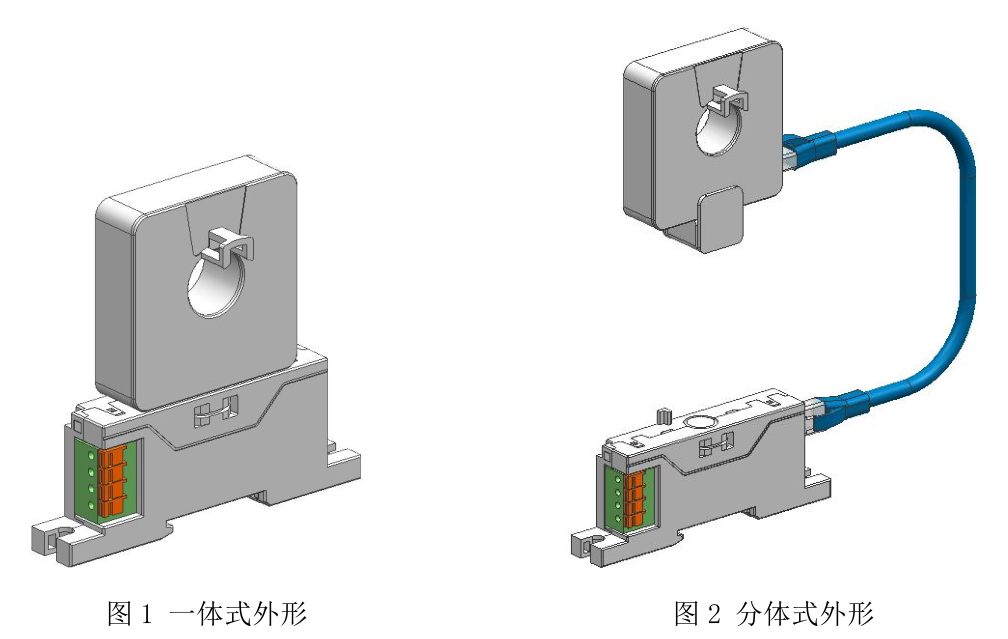 图 1 一体式外形

图 2 分体式外形